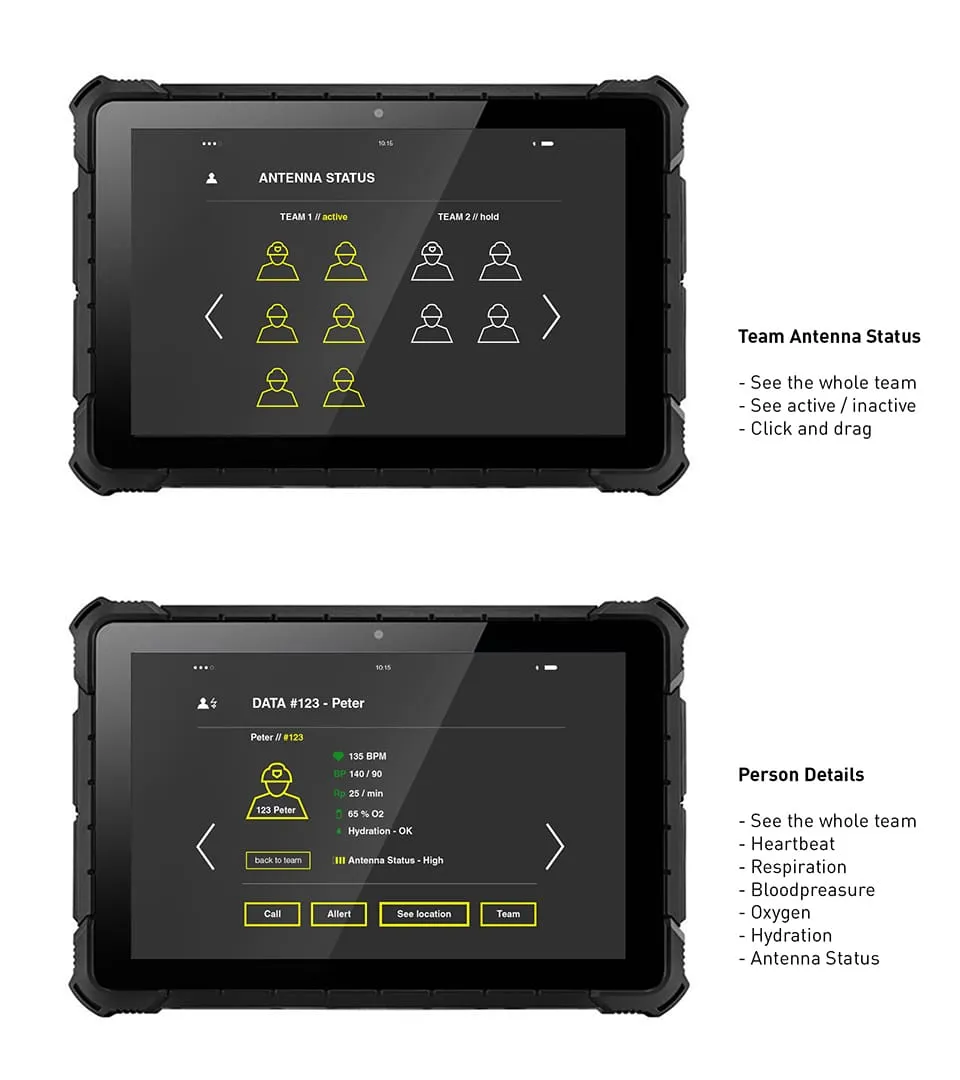 10:15

ANTENNA STATUS

TEAM 1 // active

TEAM 2 // hold

Team Antenna Status

- See the whole team
- See active / inactive
- Click and drag

10:15

DATA #123 - Peter

Peter // #123

123 Peter

135 BPM

BP 140 / 90

Rp 25 / min

65 % O2

Hydration - OK

back to team

Antenna Status - High

Call

Allert

See location

Team

Person Details

- See the whole team
- Heartbeat
- Respiration
- Bloodpreasure
- Oxygen
- Hydration
- Antenna Status